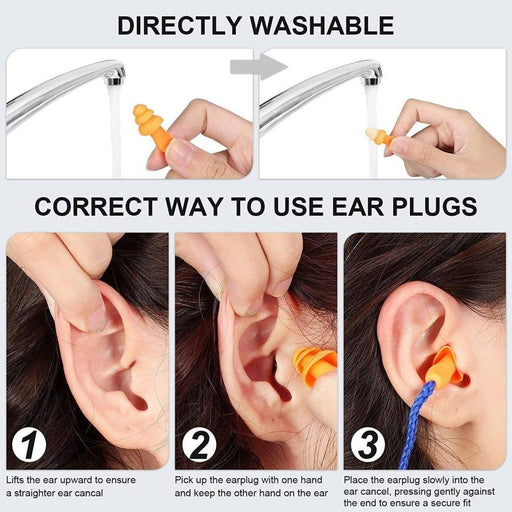 DIRECTLY WASHABLE

CORRECT WAY TO USE EAR PLUGS

1

Lifts the ear upward to ensure a straighter ear cancal

2

Pick up the earplug with one hand and keep the other hand on the ear

3

Place the earplug slowly into the ear cancel, pressing gently against the end to ensure a secure fit