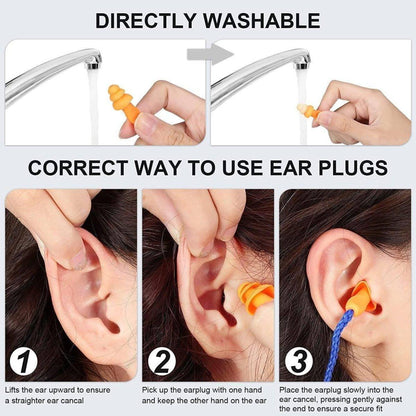 DIRECTLY WASHABLE

CORRECT WAY TO USE EAR PLUGS

1
Lifts the ear upward to ensure a straighter ear cancal

2
Pick up the earplug with one hand and keep the other hand on the ear

3
Place the earplug slowly into the ear cancel, pressing gently against the end to ensure a secure fit