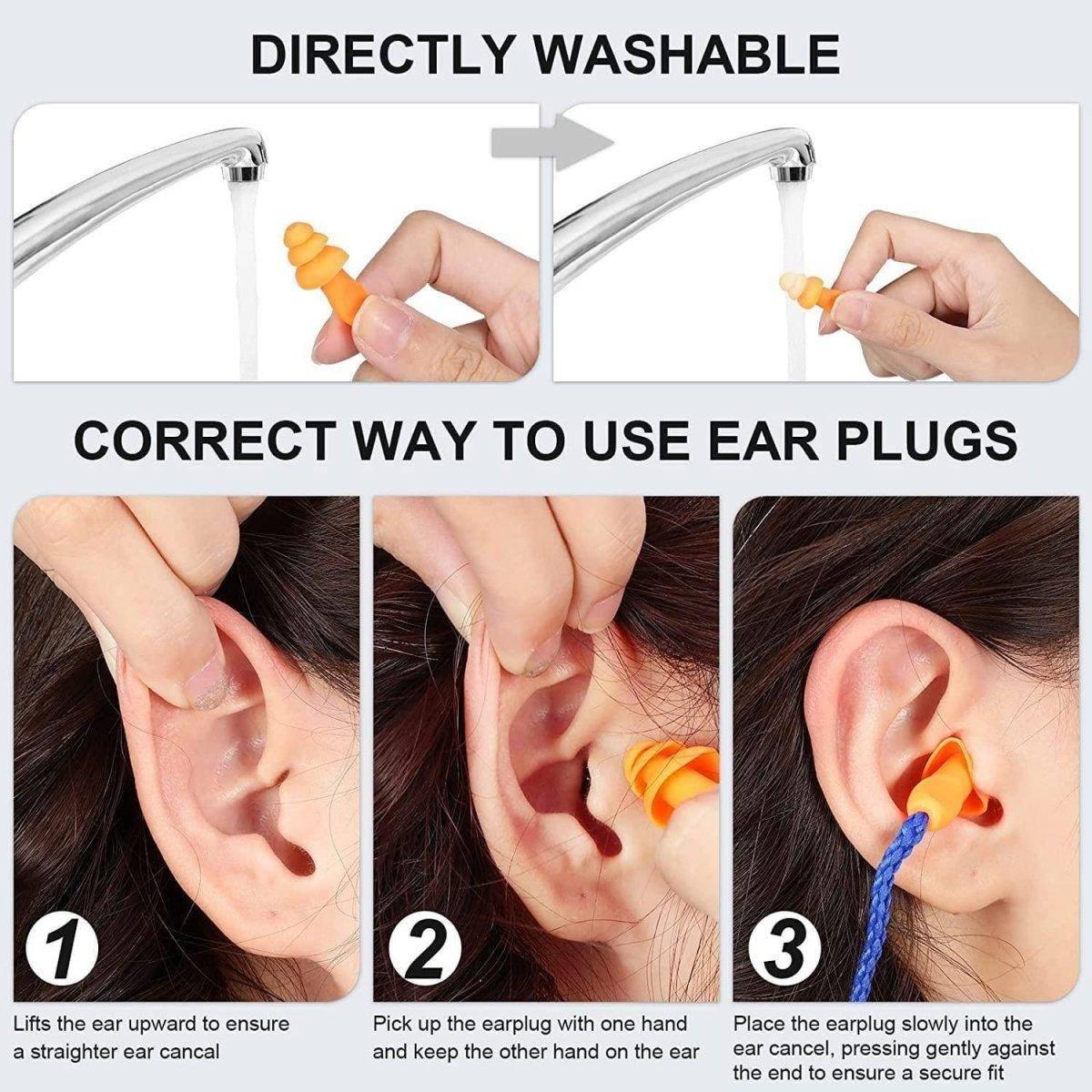 DIRECTLY WASHABLE

CORRECT WAY TO USE EAR PLUGS

1

Lifts the ear upward to ensure a straighter ear cancal

2

Pick up the earplug with one hand and keep the other hand on the ear

3

Place the earplug slowly into the ear cancel, pressing gently against the end to ensure a secure fit