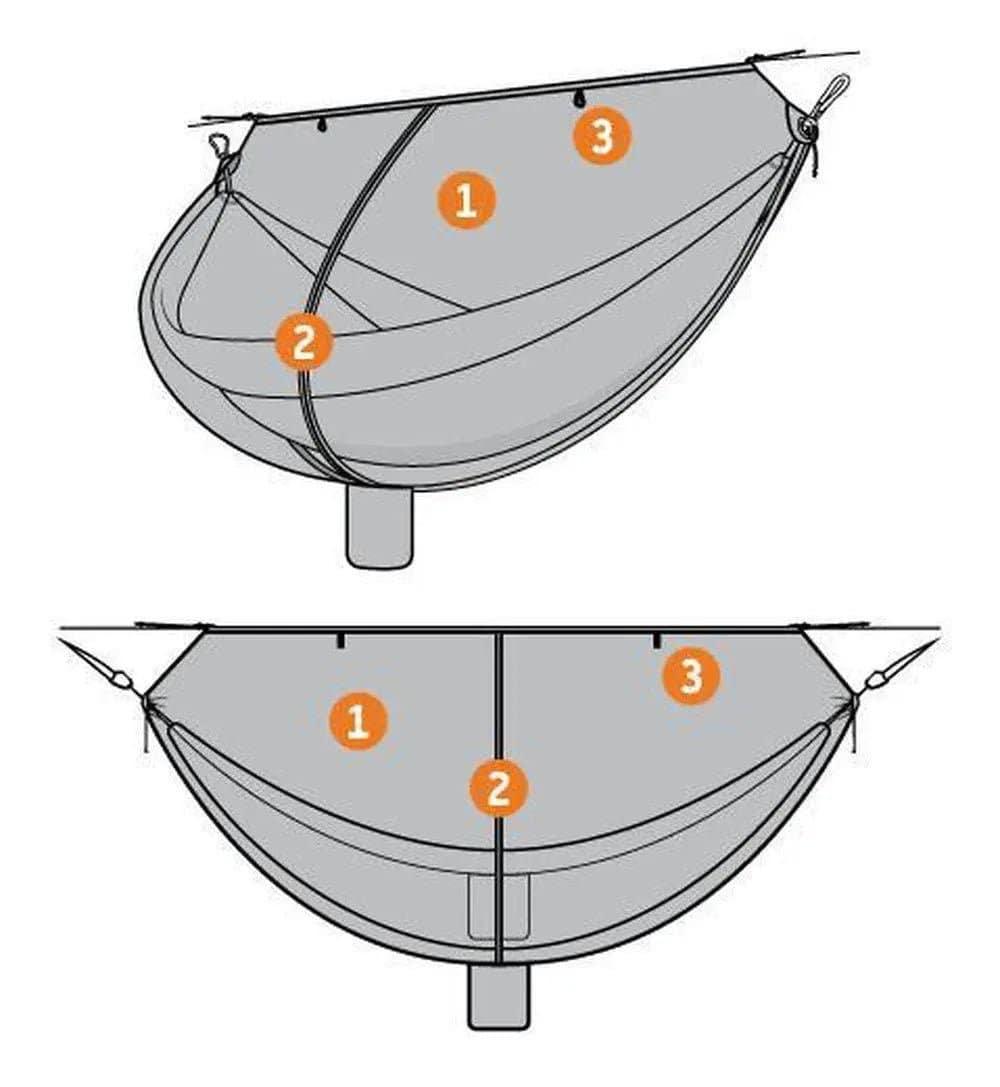 3
1
2
1
3
2