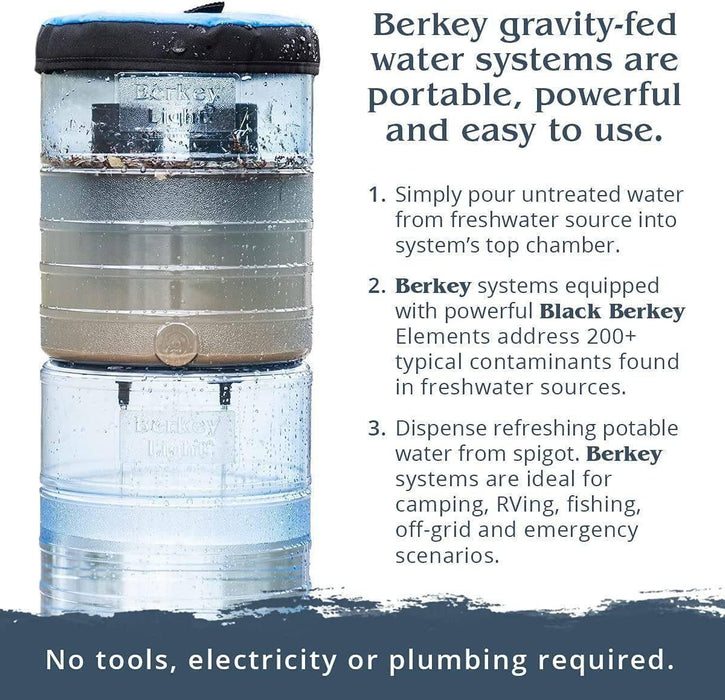 Berkey Light

Berkey Light

Berkey gravity-fed water systems are portable, powerful and easy to use.

1. Simply pour untreated water from freshwater source into system's top chamber.

2. Berkey systems equipped with powerful Black Berkey Elements address 200+ typical contaminants found in freshwater sources.

3. Dispense refreshing potable water from spigot. Berkey systems are ideal for camping, RVing, fishing, off-grid and emergency scenarios.

No tools, electricity or plumbing required.