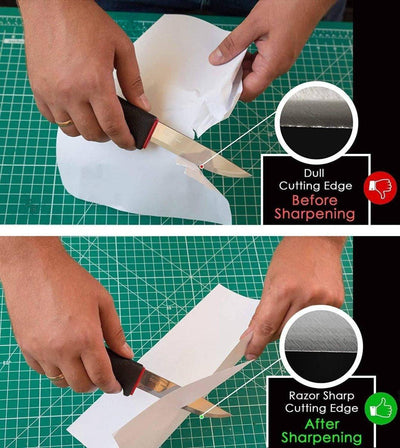 Dull
Cutting Edge
Before
Sharpening

Razor Sharp
Cutting Edge
After
Sharpening