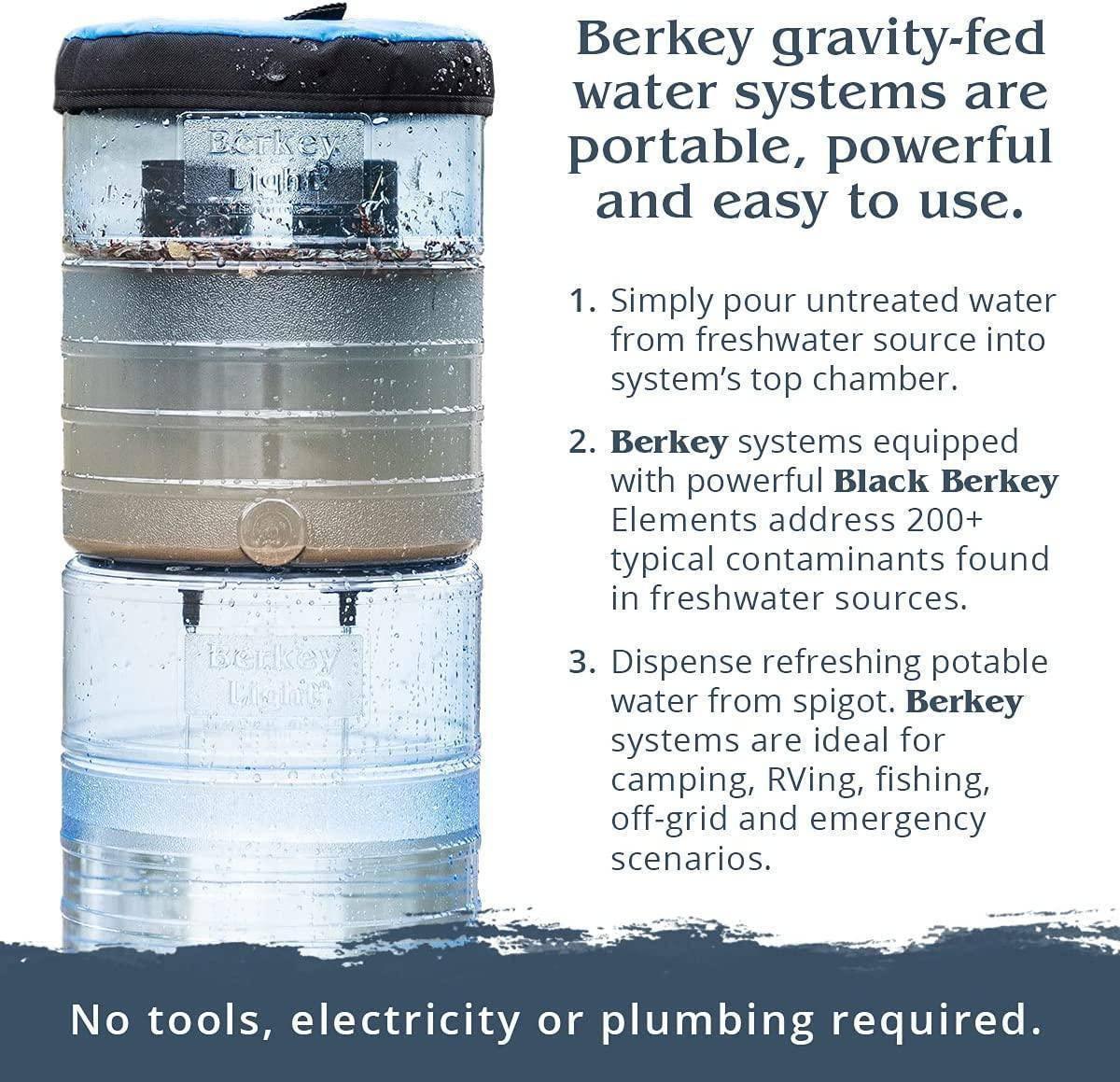 Berkey Light

Berkey Light

Berkey gravity-fed water systems are portable, powerful and easy to use.

1. Simply pour untreated water from freshwater source into system's top chamber.

2. Berkey systems equipped with powerful Black Berkey Elements address 200+ typical contaminants found in freshwater sources.

3. Dispense refreshing potable water from spigot. Berkey systems are ideal for camping, RVing, fishing, off-grid and emergency scenarios.

No tools, electricity or plumbing required.