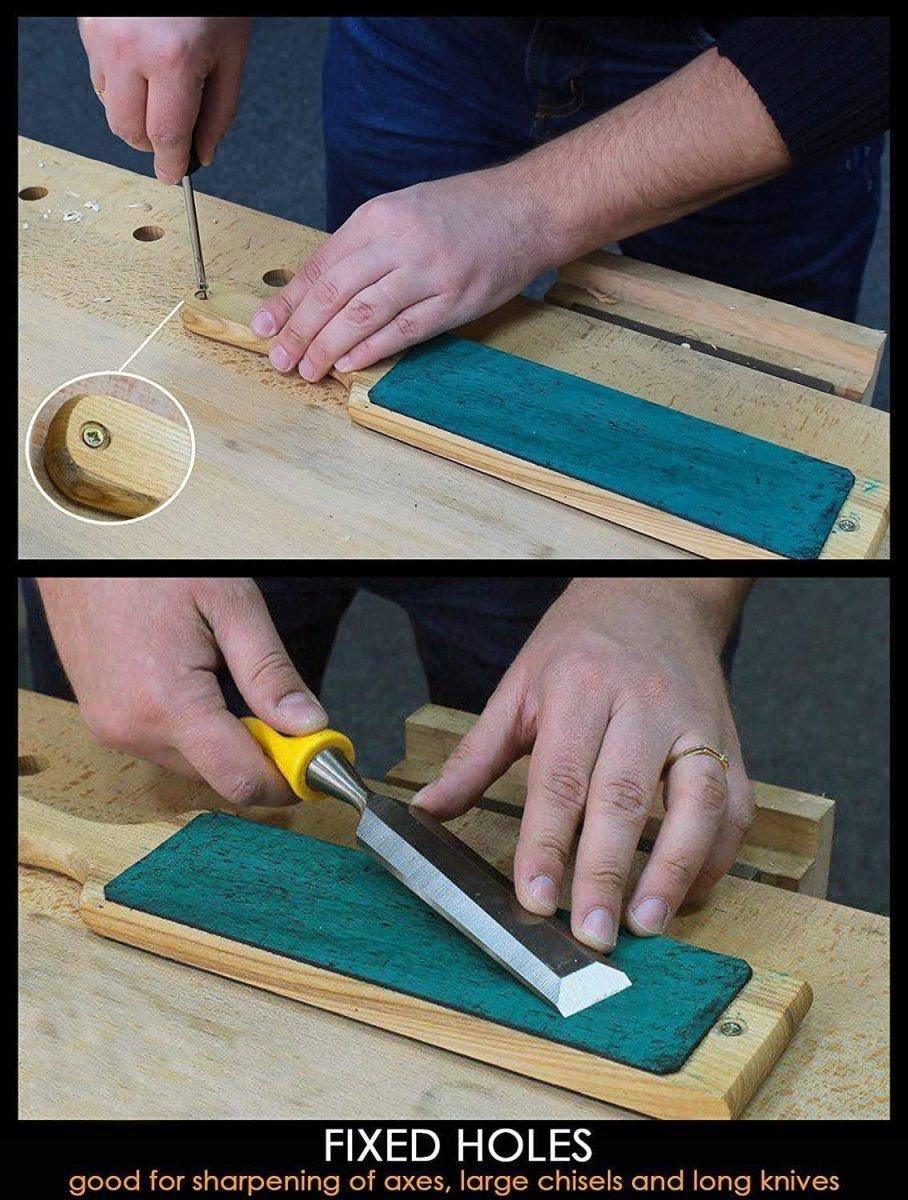 FIXED HOLES
good for sharpening of axes, large chisels and long knives