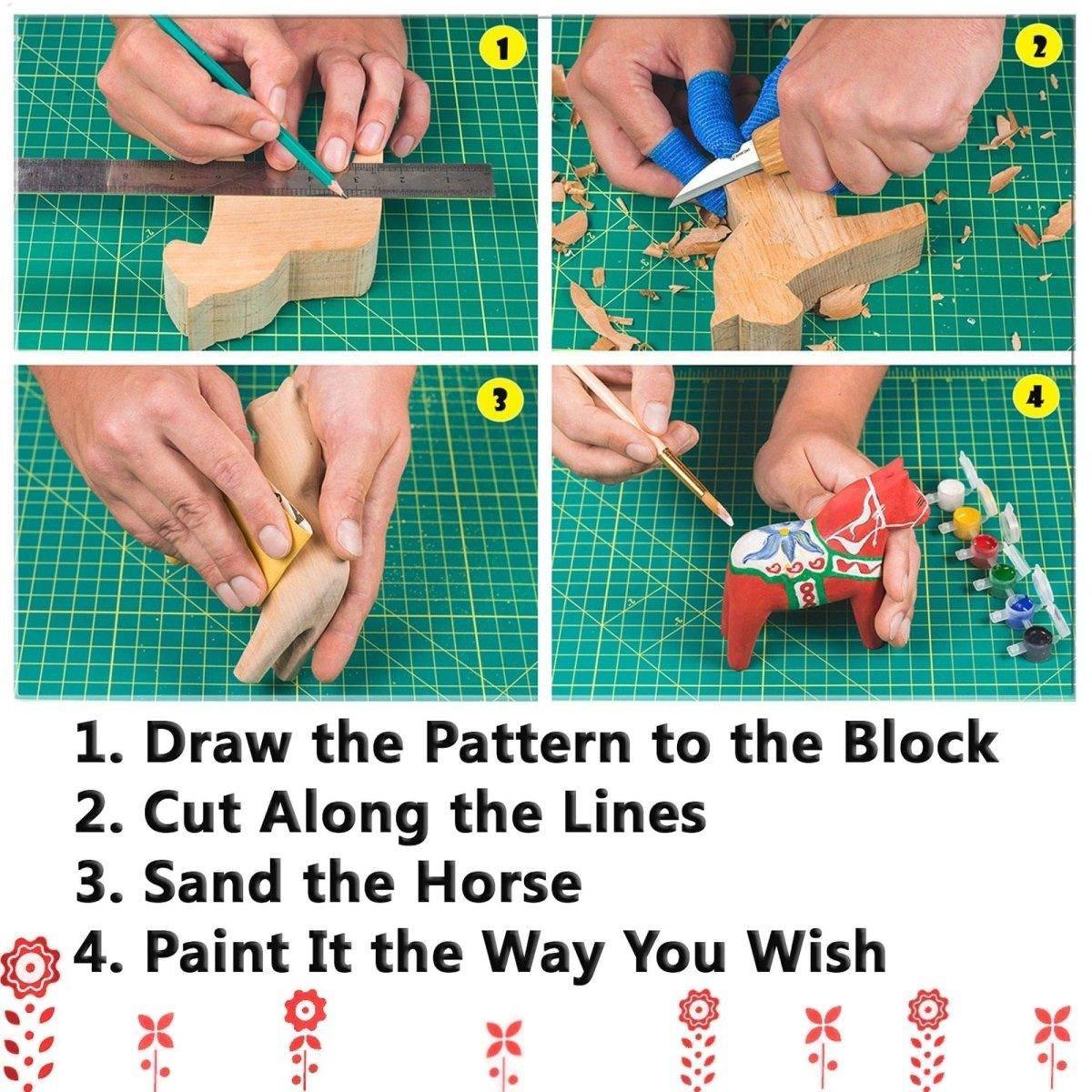 1

2

3

4

1. Draw the Pattern to the Block
2. Cut Along the Lines
3. Sand the Horse
4. Paint It the Way You Wish