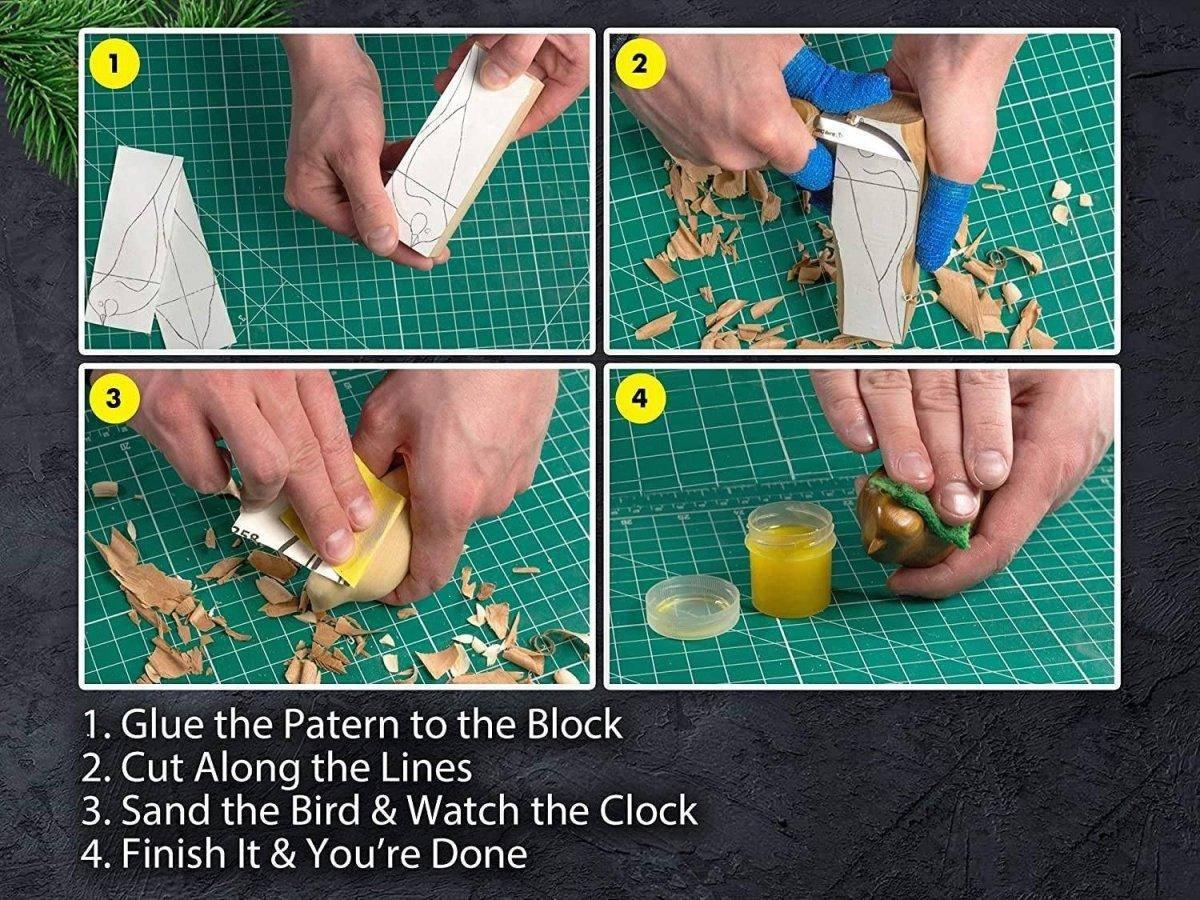 1

2

3

4

1. Glue the Patern to the Block
2. Cut Along the Lines
3. Sand the Bird & Watch the Clock
4. Finish It & You're Done